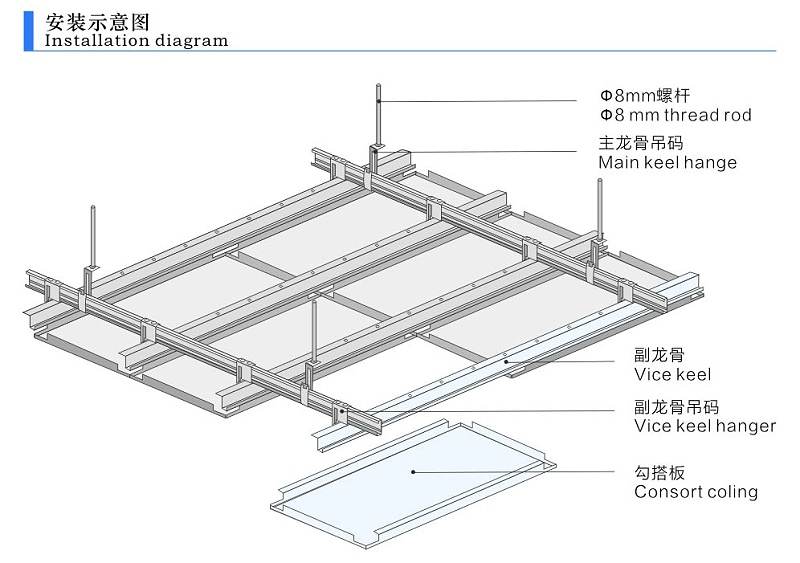 安装示意图
Installation diagram

Φ8mm螺杆
Φ8 mm thread rod

主龙骨吊码
Main keel hange

副龙骨
Vice keel

副龙骨吊码
Vice keel hanger

勾搭板
Consort coling